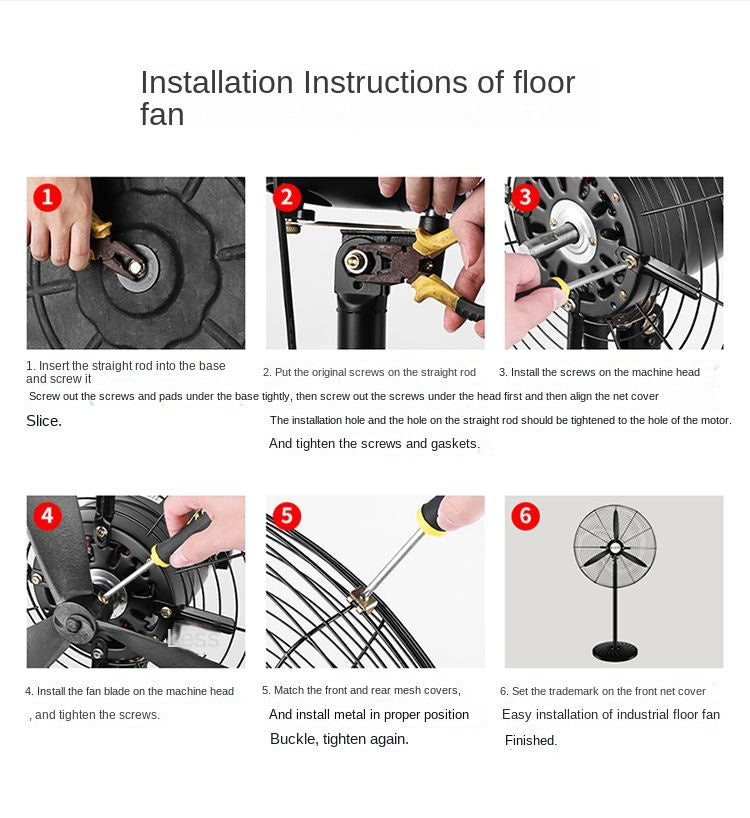 Installation Instructions of floor fan

1

2

3

1. Insert the straight rod into the base and screw it

2. Put the original screws on the straight rod

3. Install the screws on the machine head

Screw out the screws and pads under the base tightly, then screw out the screws under the head first and then align the net cover

Slice.

The installation hole and the hole on the straight rod should be tightened to the hole of the motor.

And tighten the screws and gaskets.

4

5

6

4. Install the fan blade on the machine head

, and tighten the screws.

5. Match the front and rear mesh covers,

And install metal in proper position

Buckle, tighten again.

6. Set the trademark on the front net cover

Easy installation of industrial floor fan

Finished.