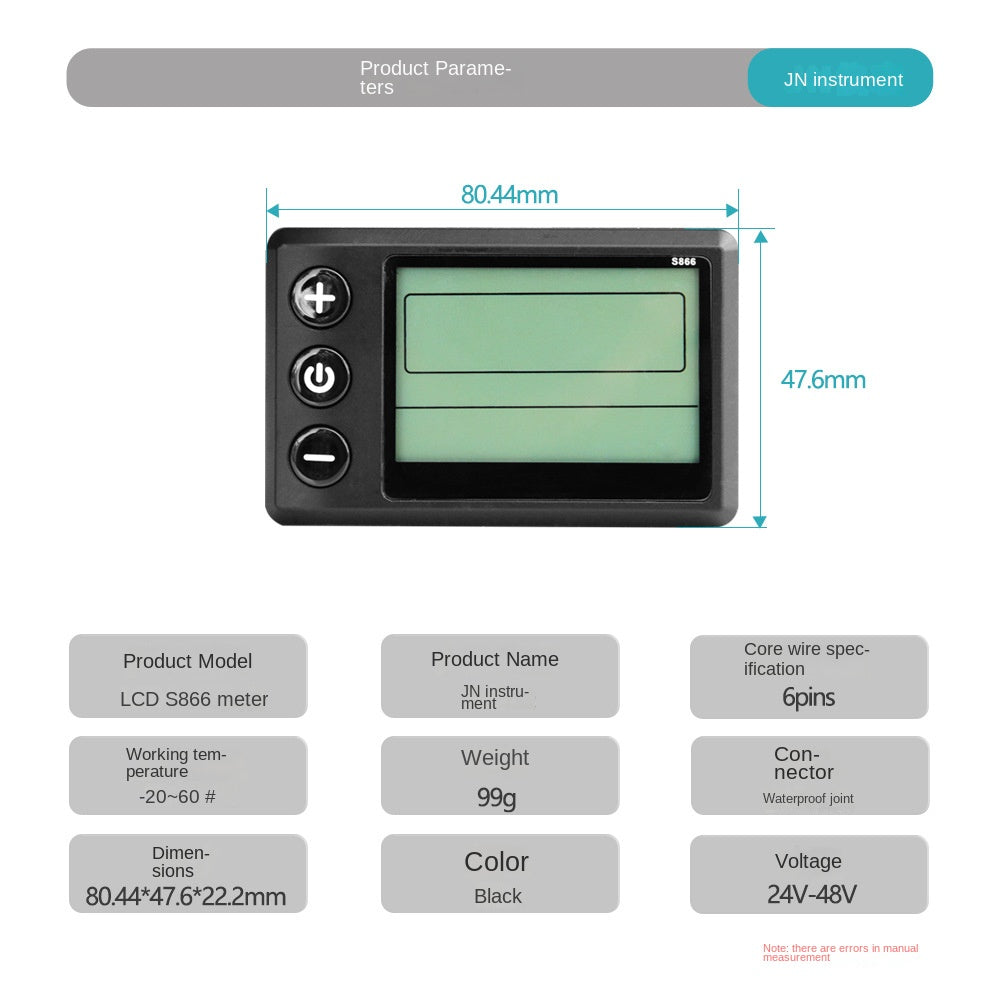 Product Parameters

JN instrument

80.44mm

S866

47.6mm

Product Model

LCD S866 meter

Product Name

JN instrument

Core wire specification

6pins

Working temperature

-20~60 #

Weight

99g

Connector

Waterproof joint

Dimensions

80.44*47.6*22.2mm

Color

Black

Voltage

24V-48V

Note: there are errors in manual measurement