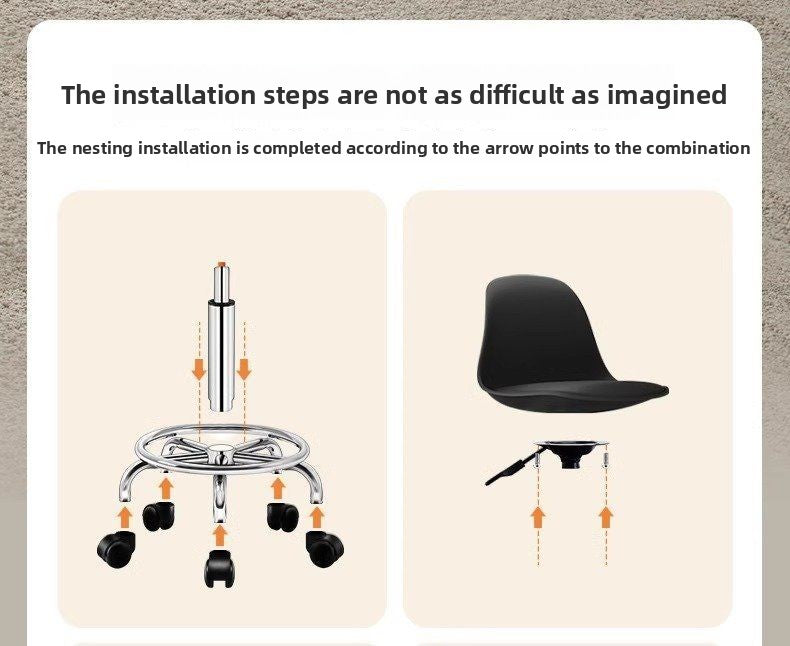 The installation steps are not as difficult as imagined

The nesting installation is completed according to the arrow points to the combination