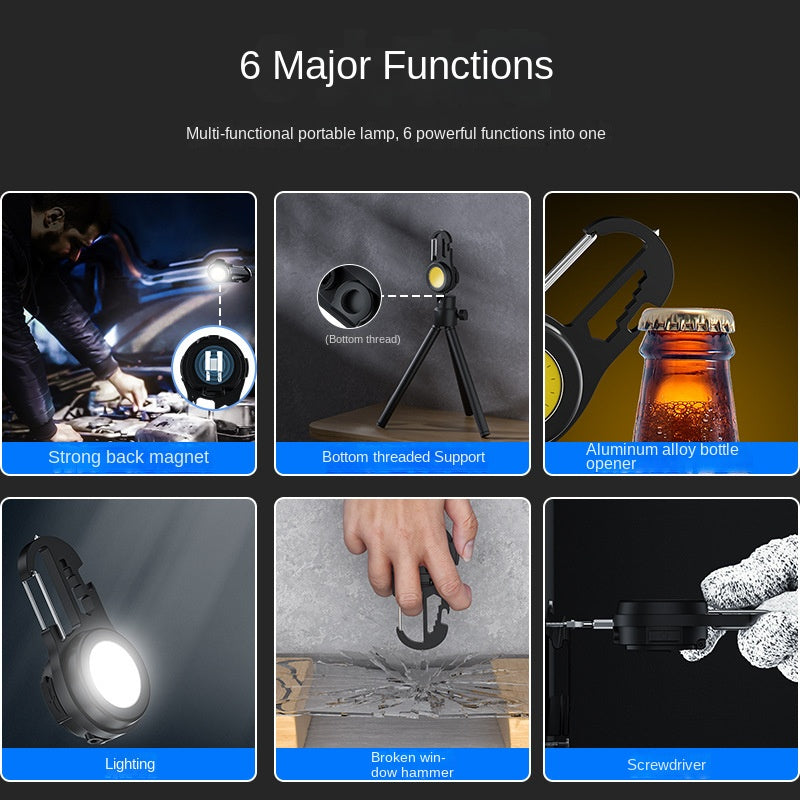 6 Major Functions

Multi-functional portable lamp, 6 powerful functions into one

Strong back magnet

(Bottom thread)

Bottom threaded Support

Aluminum alloy bottle opener

Lighting

Broken window hammer

Screwdriver