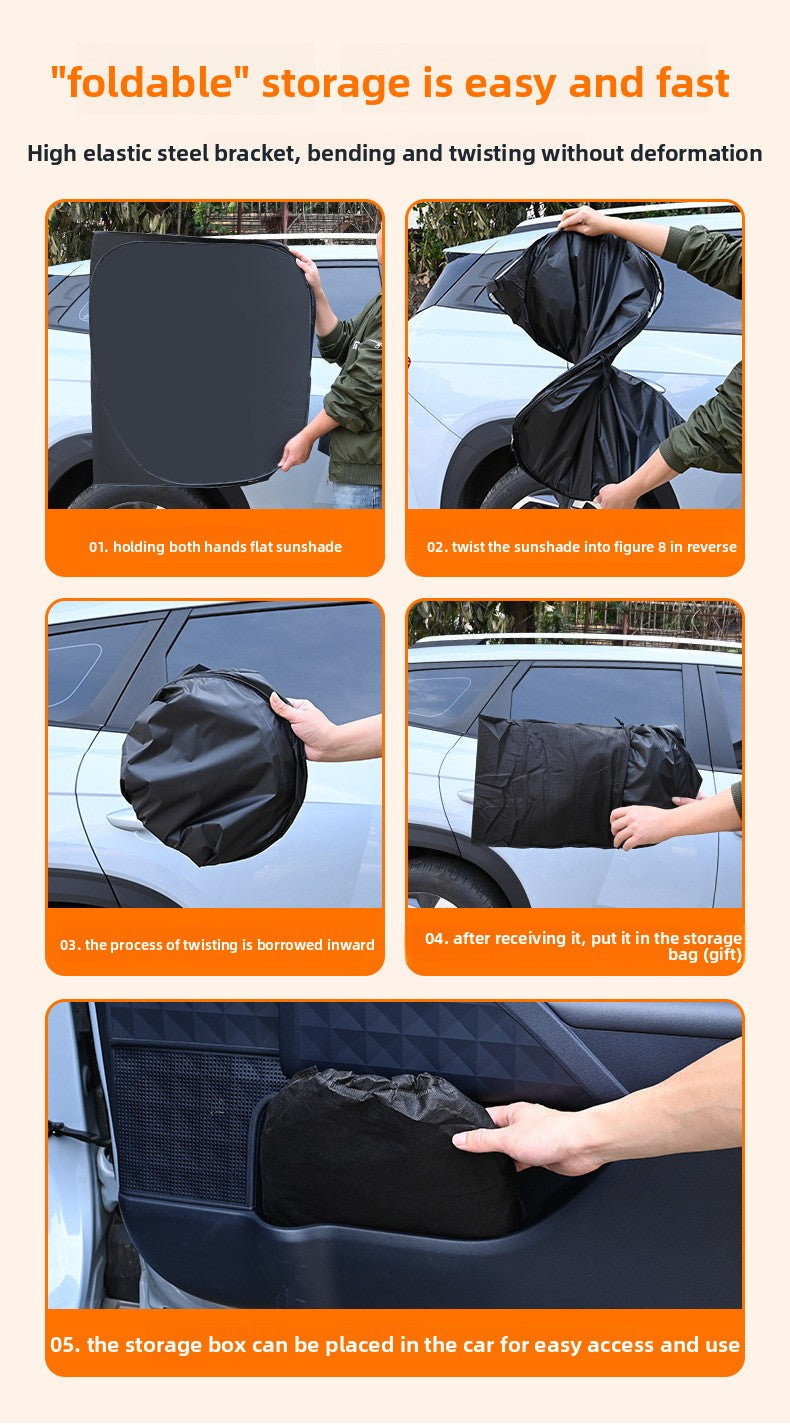 "foldable" storage is easy and fast

High elastic steel bracket, bending and twisting without deformation

01. holding both hands flat sunshade

02. twist the sunshade into figure 8 in reverse

03. the process of twisting is borrowed inward

04. after receiving it, put it in the storage bag (gift)

05. the storage box can be placed in the car for easy access and use