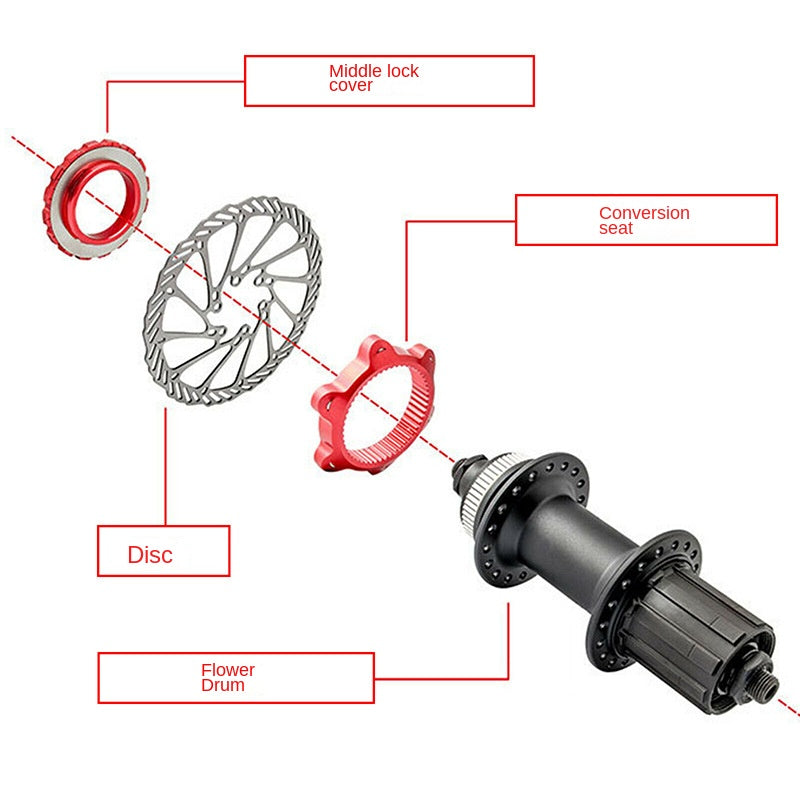 Middle lock cover

Conversion seat

Disc

Flower Drum