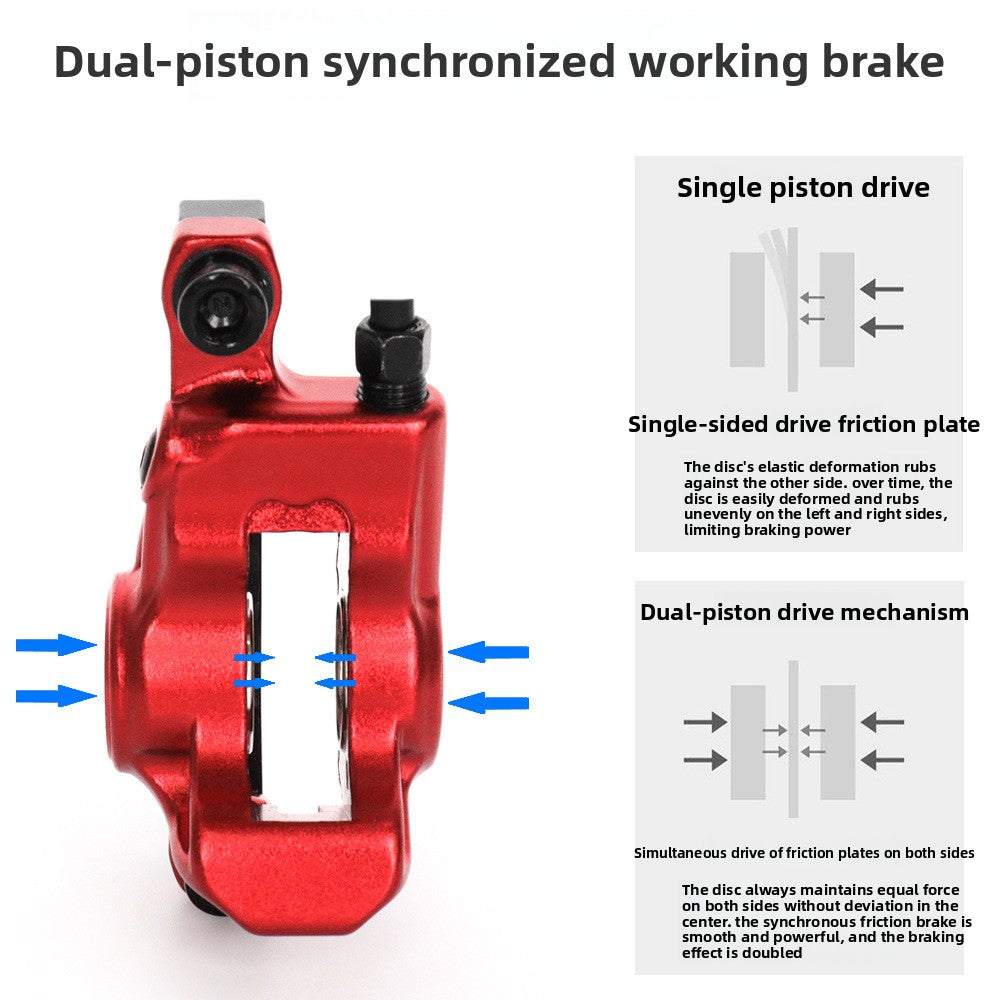 Dual-piston synchronized working brake

Single piston drive

Single-sided drive friction plate

The disc's elastic deformation rubs against the other side. over time, the disc is easily deformed and rubs unevenly on the left and right sides, limiting braking power

Dual-piston drive mechanism

Simultaneous drive of friction plates on both sides

The disc always maintains equal force on both sides without deviation in the center. the synchronous friction brake is smooth and powerful, and the braking effect is doubled