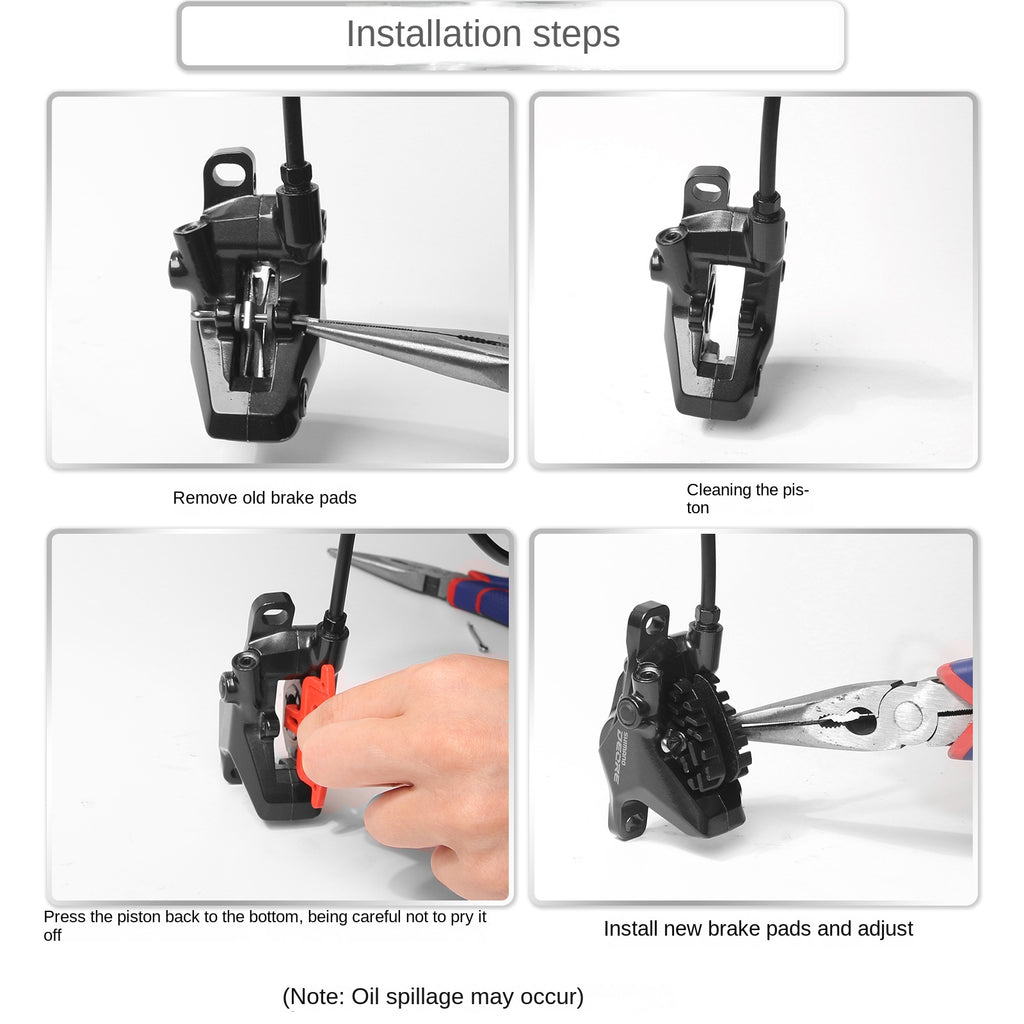 Installation steps

Remove old brake pads

Cleaning the piston

Press the piston back to the bottom, being careful not to pry it off

SHIMANO DEORE

Install new brake pads and adjust

(Note: Oil spillage may occur)