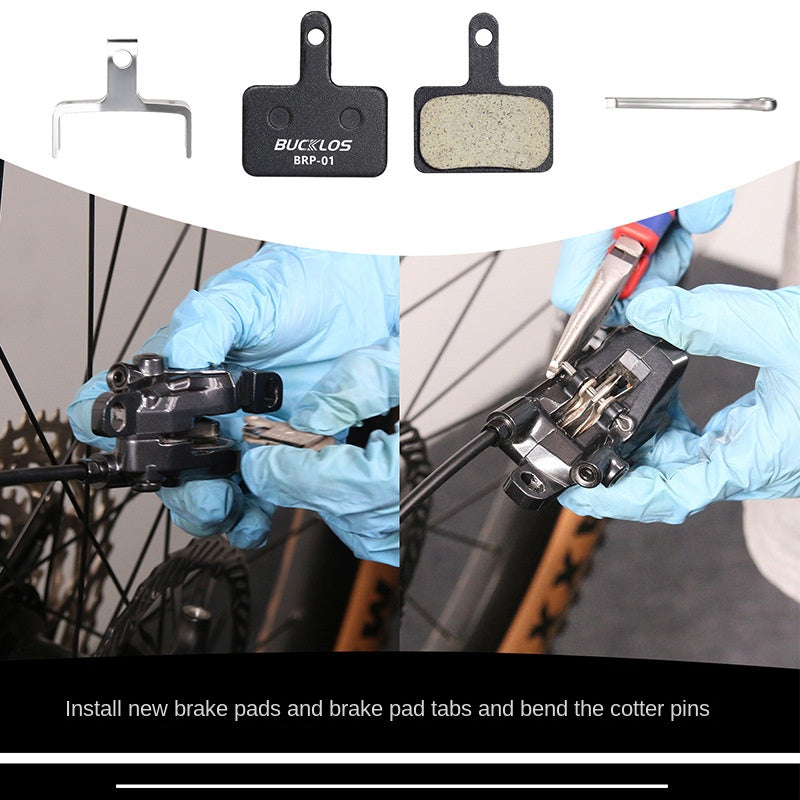 BUCKLOS
BRP-01

Install new brake pads and brake pad tabs and bend the cotter pins