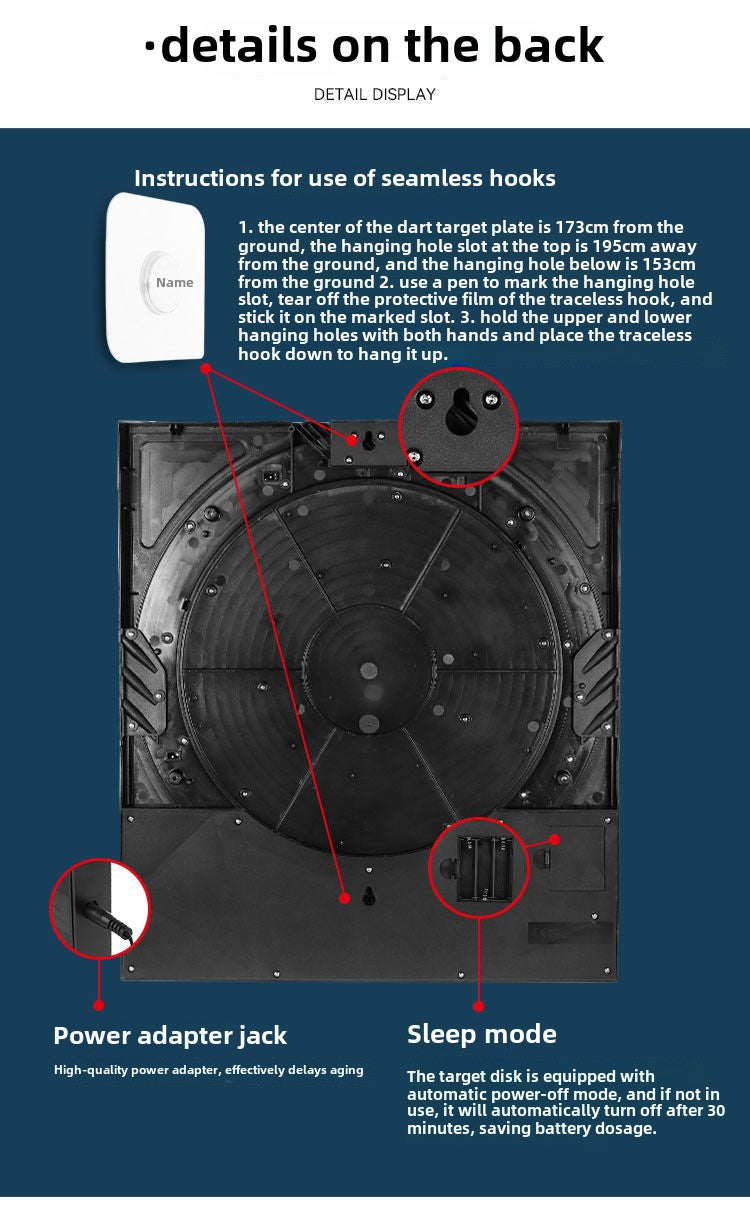 ·details on the back

DETAIL DISPLAY

Instructions for use of seamless hooks

Name

1. the center of the dart target plate is 173cm from the ground, the hanging hole slot at the top is 195cm away from the ground, and the hanging hole below is 153cm from the ground 2. use a pen to mark the hanging hole slot, tear off the protective film of the traceless hook, and stick it on the marked slot. 3. hold the upper and lower hanging holes with both hands and place the traceless hook down to hang it up.

Power adapter jack

High-quality power adapter, effectively delays aging

Sleep mode

The target disk is equipped with automatic power-off mode, and if not in use, it will automatically turn off after 30 minutes, saving battery dosage.