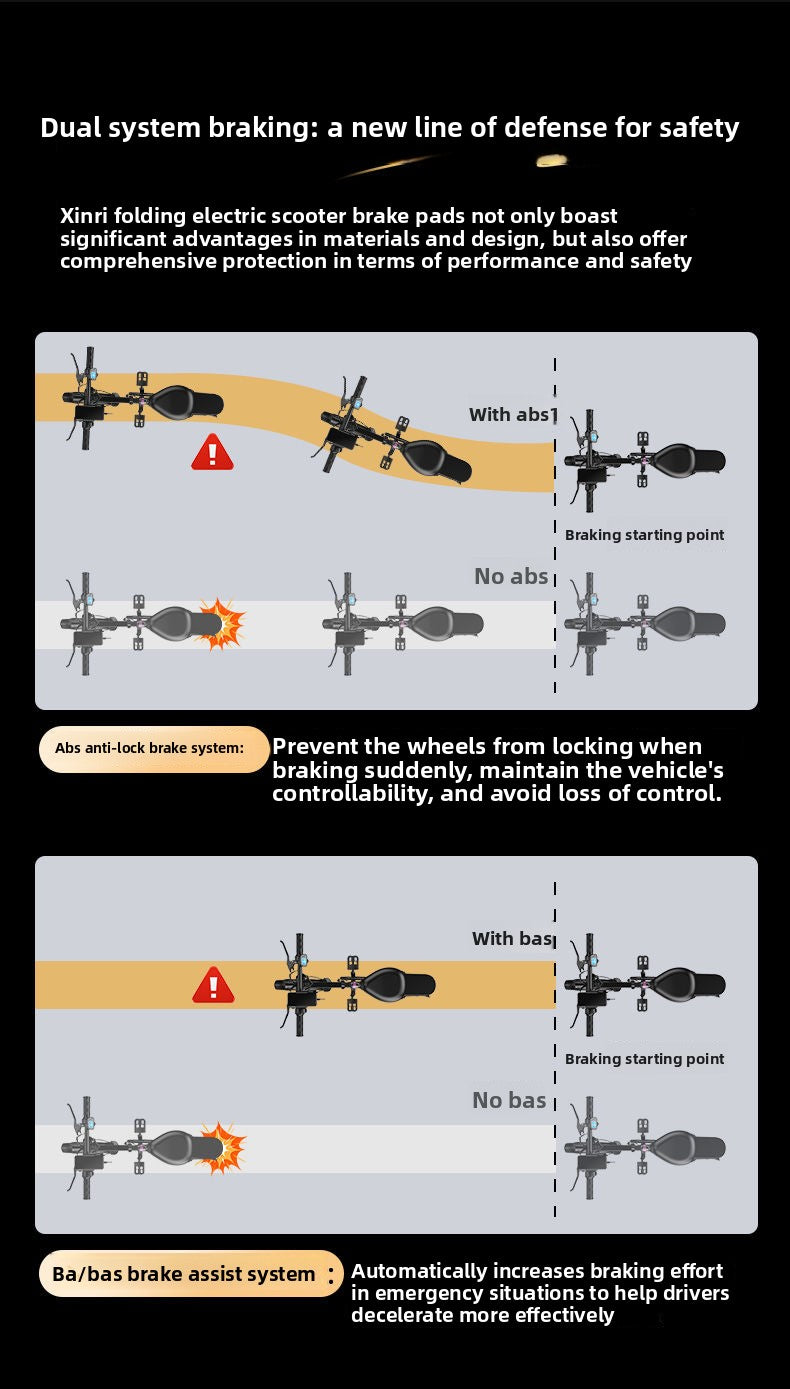 Dual system braking: a new line of defense for safety

Xinri folding electric scooter brake pads not only boast significant advantages in materials and design, but also offer comprehensive protection in terms of performance and safety

With abs

Braking starting point

No abs

Abs anti-lock brake system:

Prevent the wheels from locking when braking suddenly, maintain the vehicle's controllability, and avoid loss of control.

With bas

Braking starting point

No bas

Ba/bas brake assist system :

Automatically increases braking effort in emergency situations to help drivers decelerate more effectively