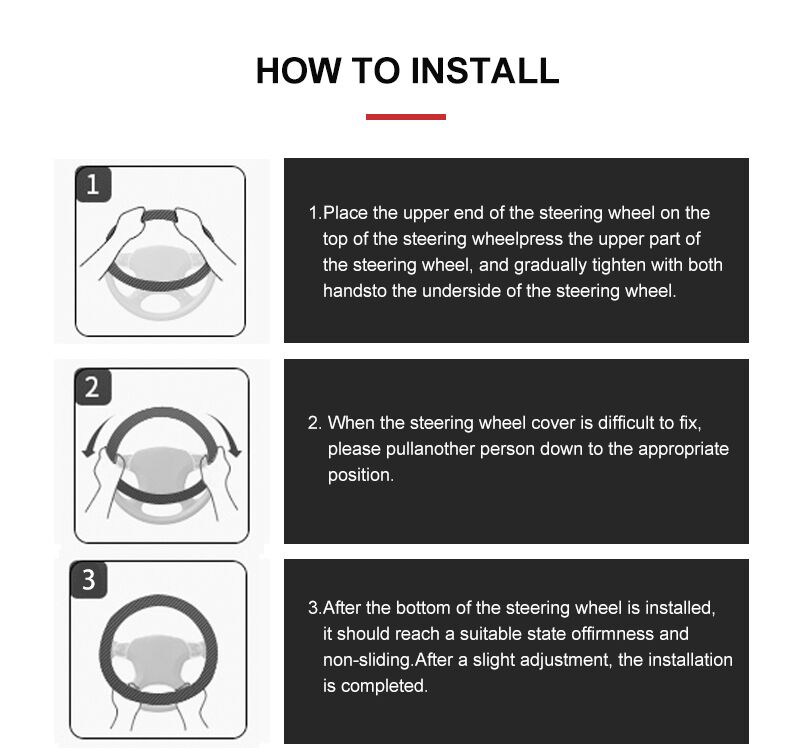 HOW TO INSTALL

1

1.Place the upper end of the steering wheel on the top of the steering wheelpress the upper part of the steering wheel, and gradually tighten with both handsto the underside of the steering wheel.

2

2. When the steering wheel cover is difficult to fix, please pullanother person down to the appropriate position.

3

3.After the bottom of the steering wheel is installed, it should reach a suitable state offirmness and non-sliding.After a slight adjustment, the installation is completed.