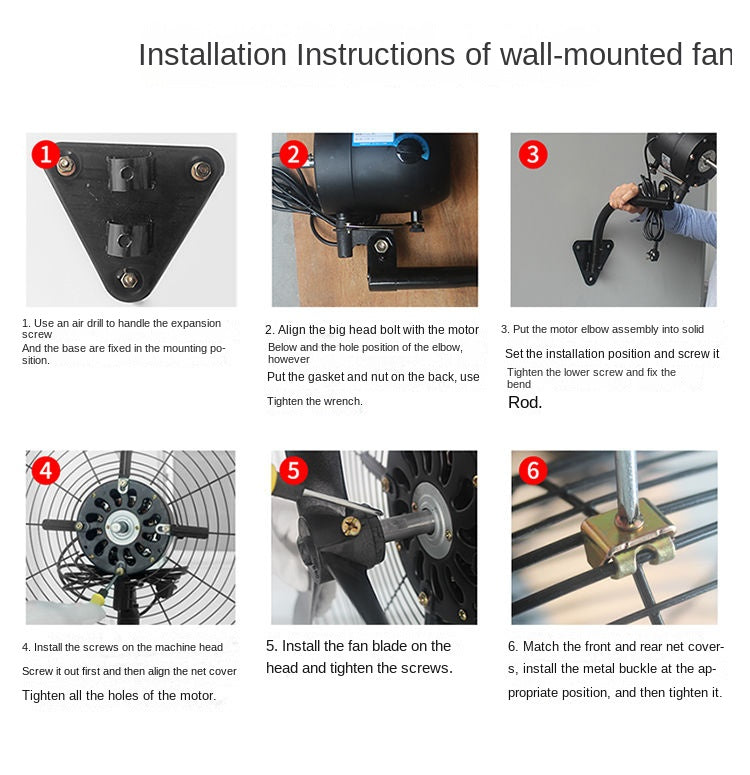 Installation Instructions of wall-mounted fan

1

1. Use an air drill to handle the expansion screw
And the base are fixed in the mounting position.

2

2. Align the big head bolt with the motor
Below and the hole position of the elbow, however
Put the gasket and nut on the back, use
Tighten the wrench.

3

3. Put the motor elbow assembly into solid
Set the installation position and screw it
Tighten the lower screw and fix the bend
Rod.

4

4. Install the screws on the machine head
Screw it out first and then align the net cover
Tighten all the holes of the motor.

5

5. Install the fan blade on the head and tighten the screws.

6

6. Match the front and rear net covers, install the metal buckle at the appropriate position, and then tighten it.