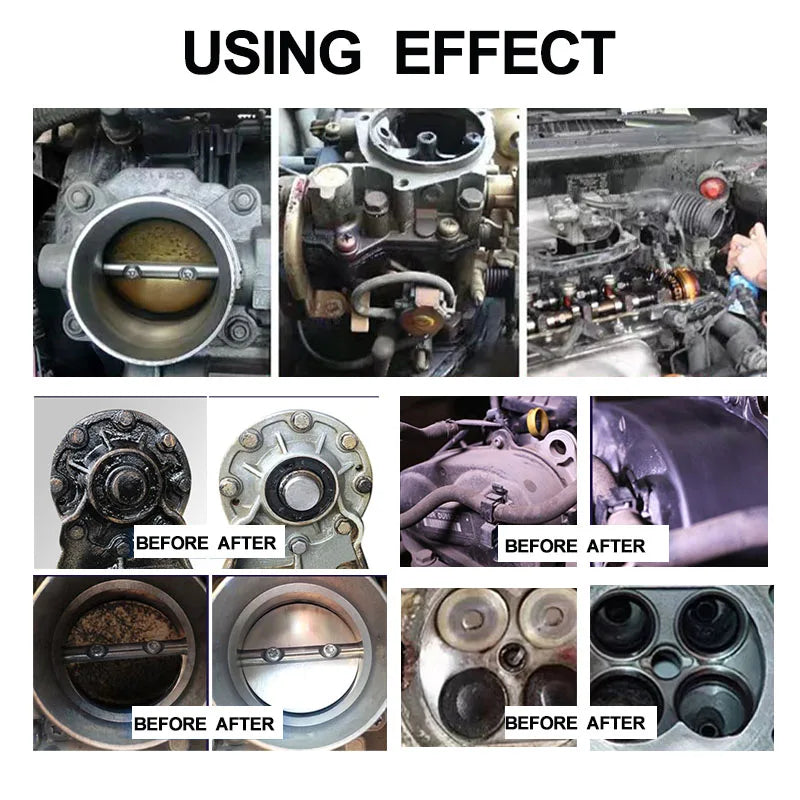 USING EFFECT

BEFORE AFTER

BEFORE AFTER

BEFORE AFTER

BEFORE AFTER