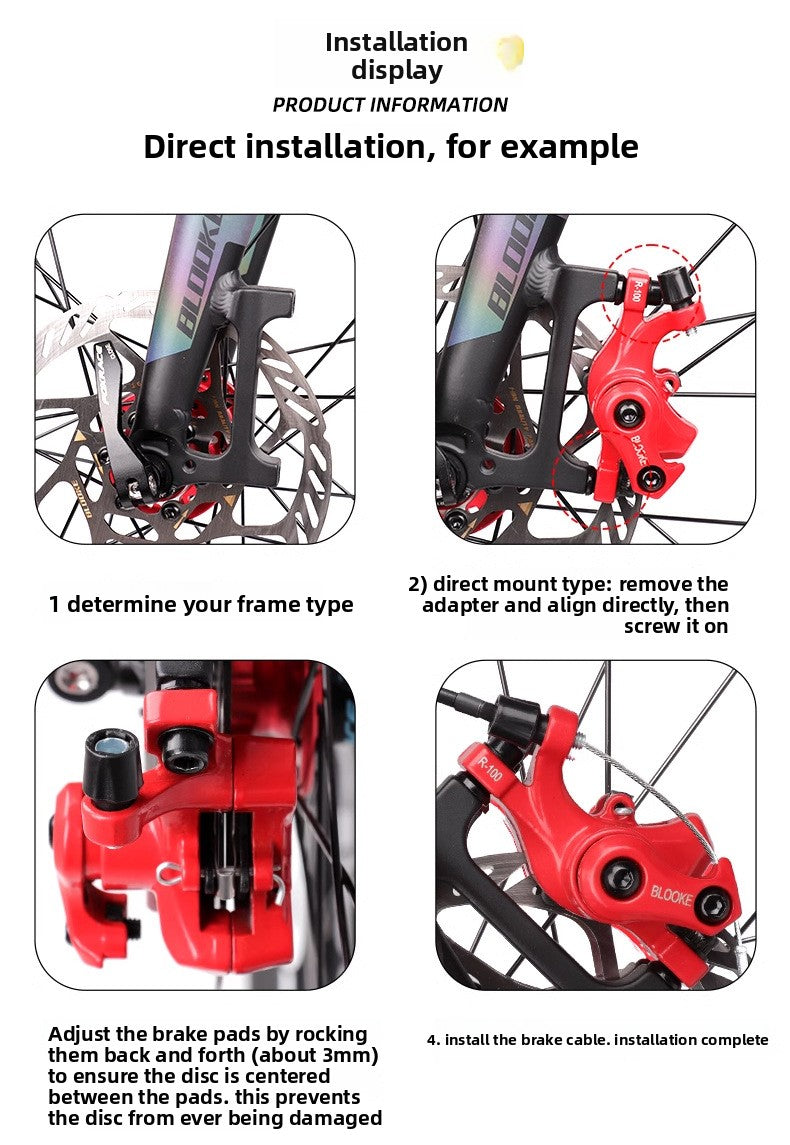 Installation display
PRODUCT INFORMATION

Direct installation, for example

BLOOKE

BLOOKE

R-100

BLOOKE

1 determine your frame type

2) direct mount type: remove the adapter and align directly, then screw it on

R-100

BLOOKE

Adjust the brake pads by rocking them back and forth (about 3mm) to ensure the disc is centered between the pads. this prevents the disc from ever being damaged

4. install the brake cable. installation complete