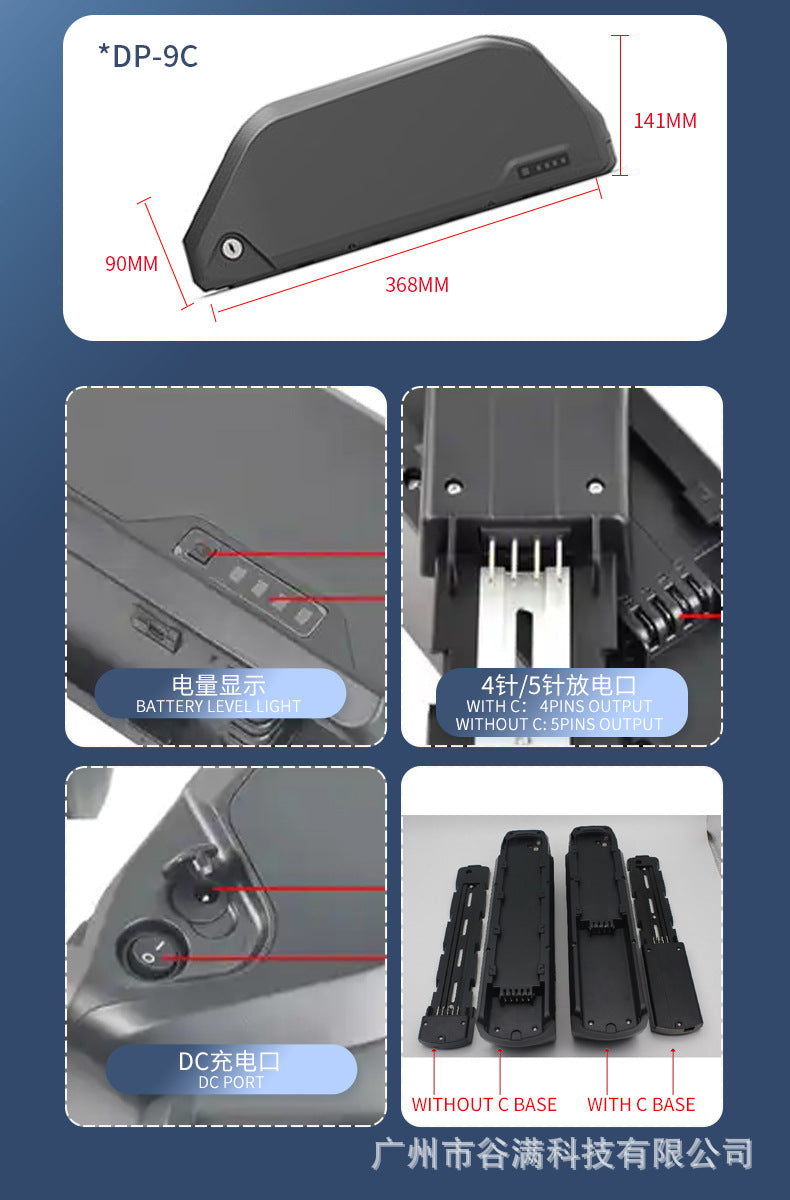 *DP-9C

141MM

90MM

368MM

电量显示
BATTERY LEVEL LIGHT

4针/5针放电口
WITH C: 4PINS OUTPUT
WITHOUT C: 5PINS OUTPUT

DC充电口
DC PORT

WITHOUT C BASE

WITH C BASE

广州市谷满科技有限公司