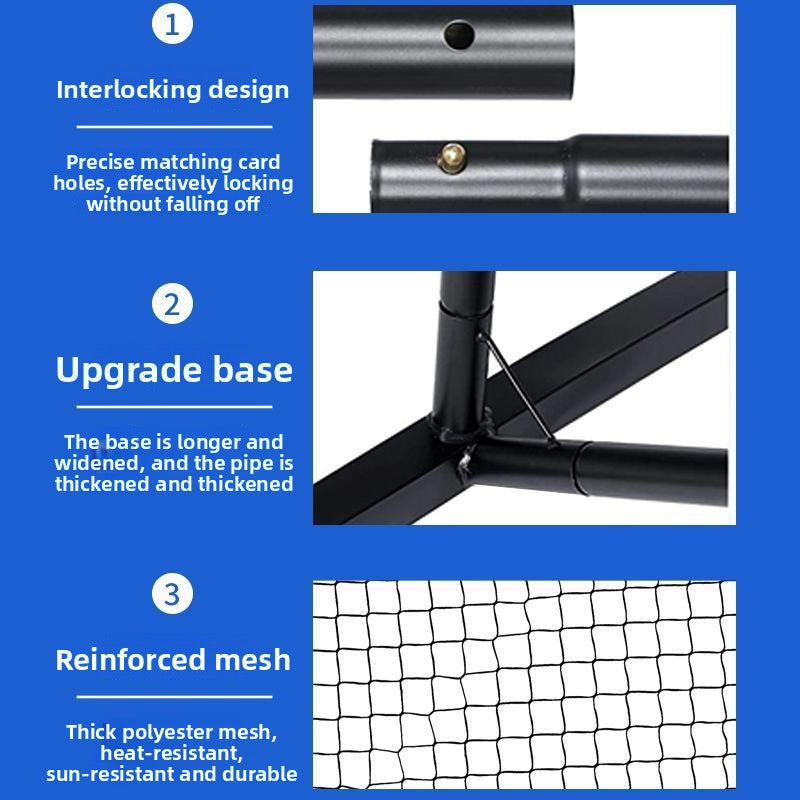 1

Interlocking design

Precise matching card holes, effectively locking without falling off

2

Upgrade base

The base is longer and widened, and the pipe is thickened and thickened

3

Reinforced mesh

Thick polyester mesh, heat-resistant, sun-resistant and durable